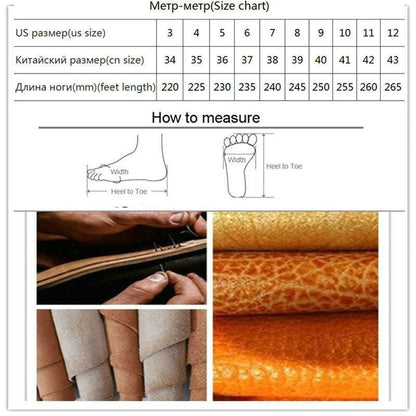 Метр-метр(Size chart)

| US размер(us size) | 3 | 4 | 5 | 6 | 7 | 8 | 9 | 10 | 11 | 12 |
|---|---|---|---|---|---|---|---|---|---|---|
| Китайский размер(cn size) | 34 | 35 | 36 | 37 | 38 | 39 | 40 | 41 | 42 | 43 |
| Длина ноги(mm)(feet length) | 220 | 225 | 230 | 235 | 240 | 245 | 250 | 255 | 260 | 265 |

How to measure

Width
Heel to Toe
Width
Heel to Toe